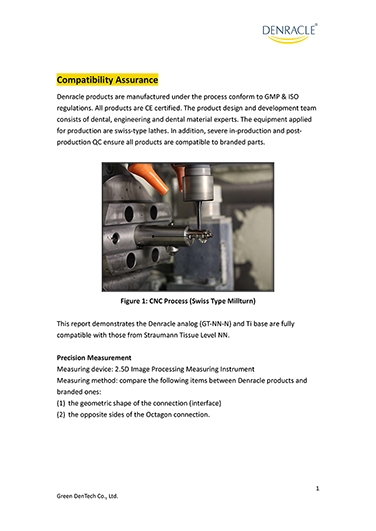 DENRACLE®

Compatibility Assurance

Denracle products are manufactured under the process conform to GMP & ISO regulations. All products are CE certified. The product design and development team consists of dental, engineering and dental material experts. The equipment applied for production are swiss-type lathes. In addition, severe in-production and post-production QC ensure all products are compatible to branded parts.

Figure 1: CNC Process (Swiss Type Millturn)

This report demonstrates the Denracle analog (GT-NN-N) and Ti base are fully compatible with those from Straumann Tissue Level NN.

Precision Measurement
Measuring device: 2.5D Image Processing Measuring Instrument
Measuring method: compare the following items between Denracle products and branded ones:
(1) the geometric shape of the connection (interface)
(2) the opposite sides of the Octagon connection.

1

Green DenTech Co., Ltd.